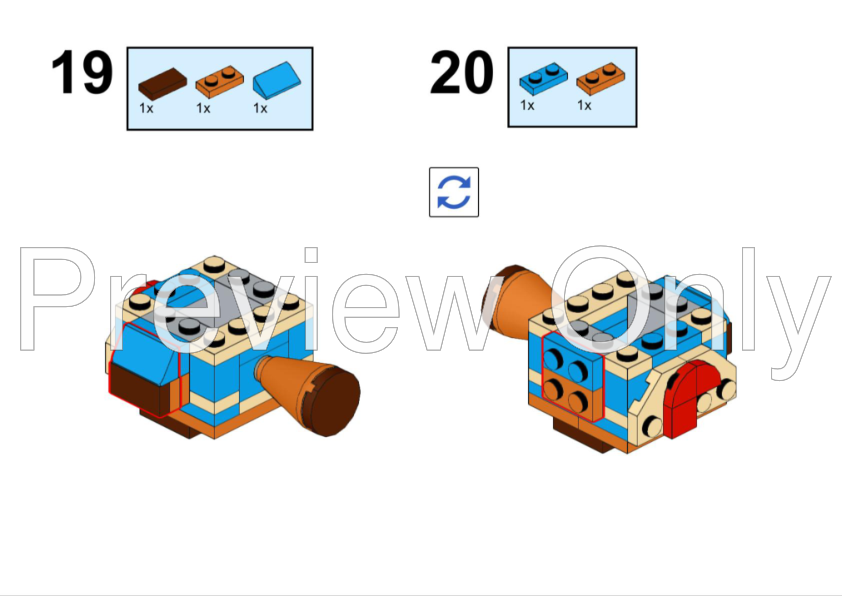 19

1x 1x 1x

20

1x 1x

Preview Only