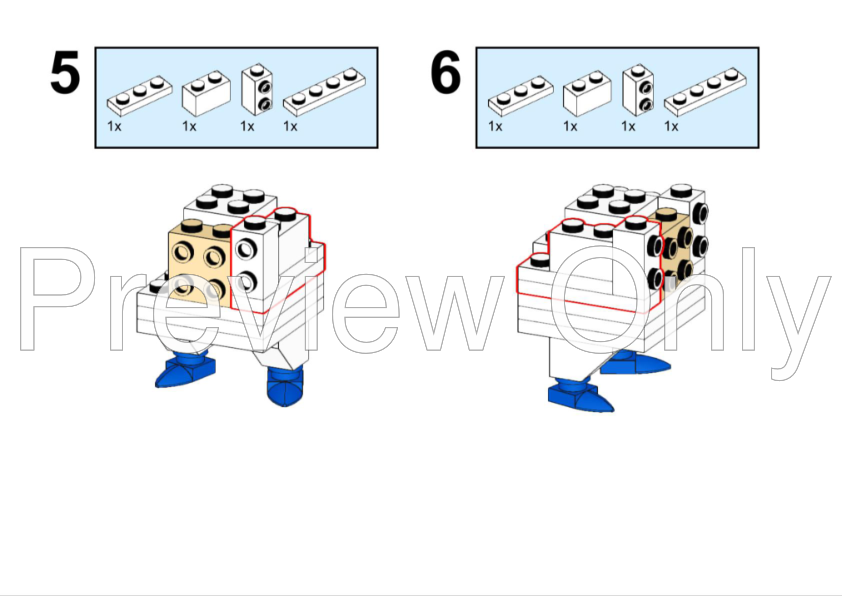 5

1x 1x 1x 1x

6

1x 1x 1x 1x

Preview Only