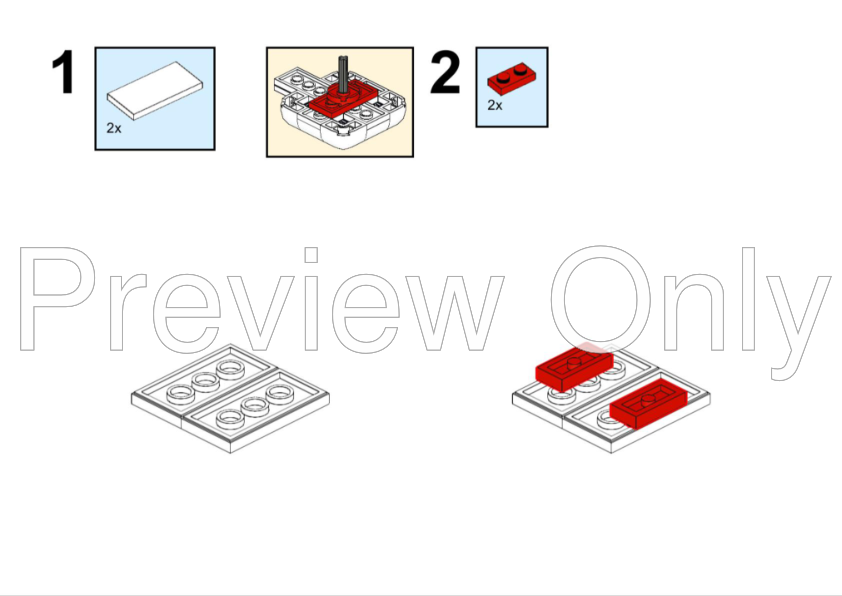 1

2x

2

2x

Preview Only