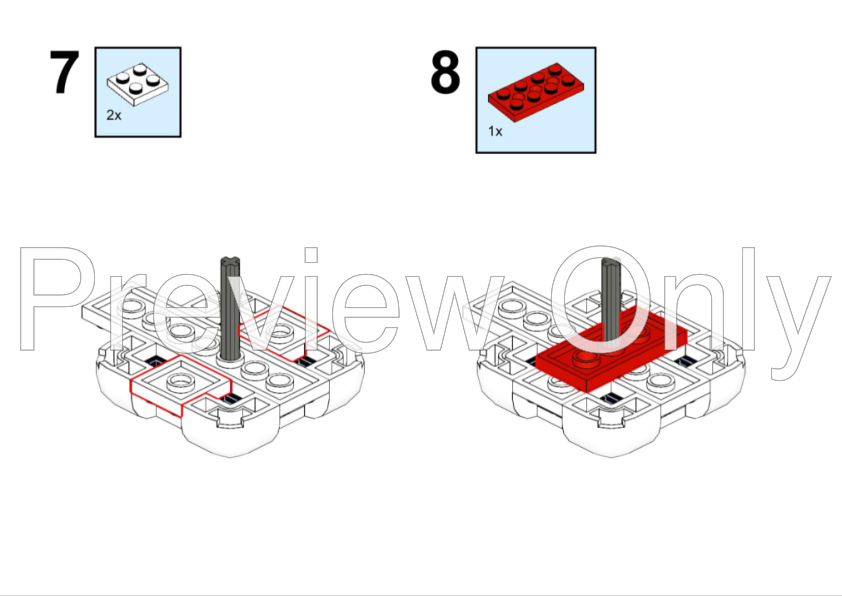 7

2x

8

1x

Preview Only