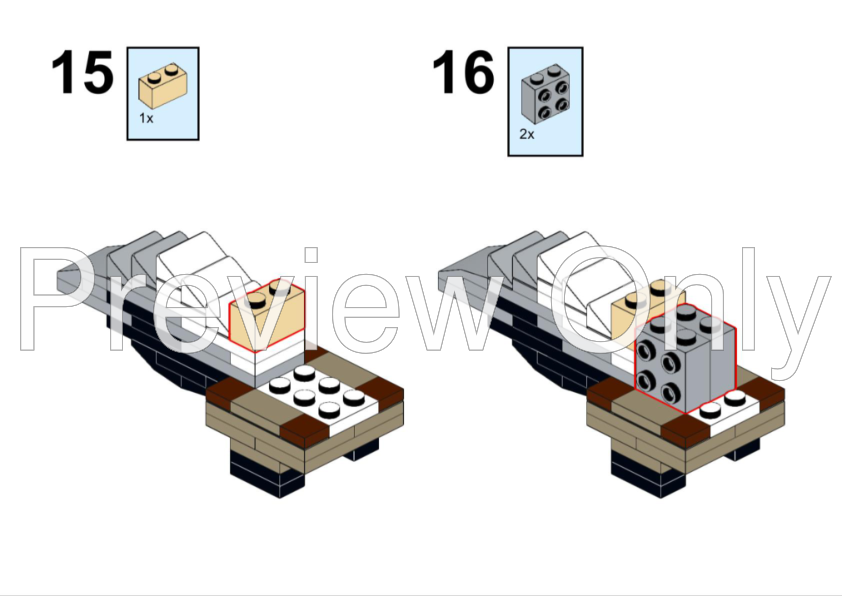 15

1x

16

2x

Preview Only