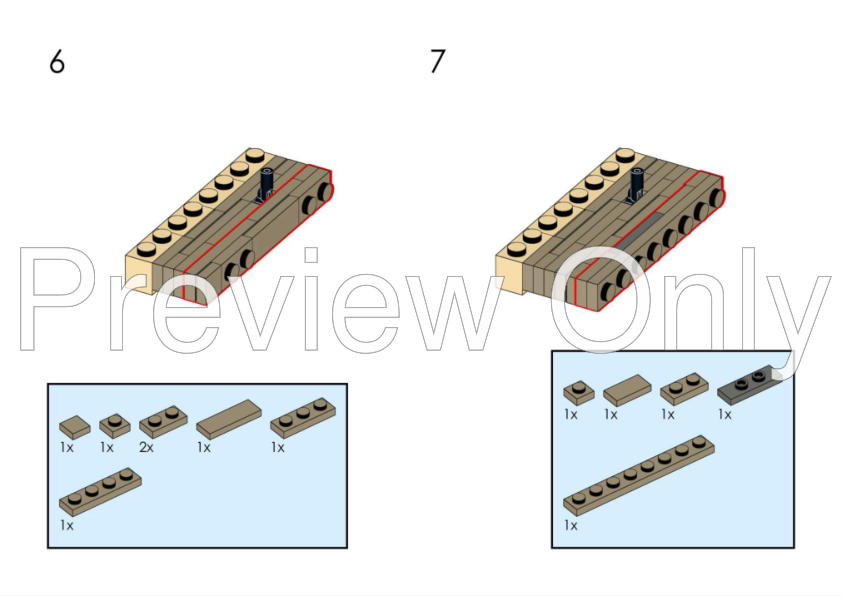 6

7

Preview Only

1x 1x 2x 1x 1x

1x

1x 1x 1x 1x

1x