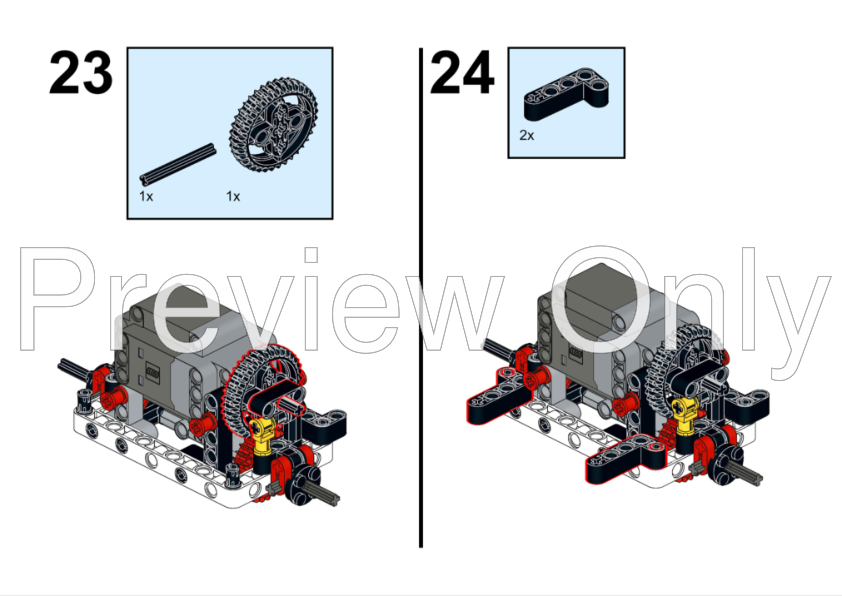 23

1x

1x

24

2x

Preview Only