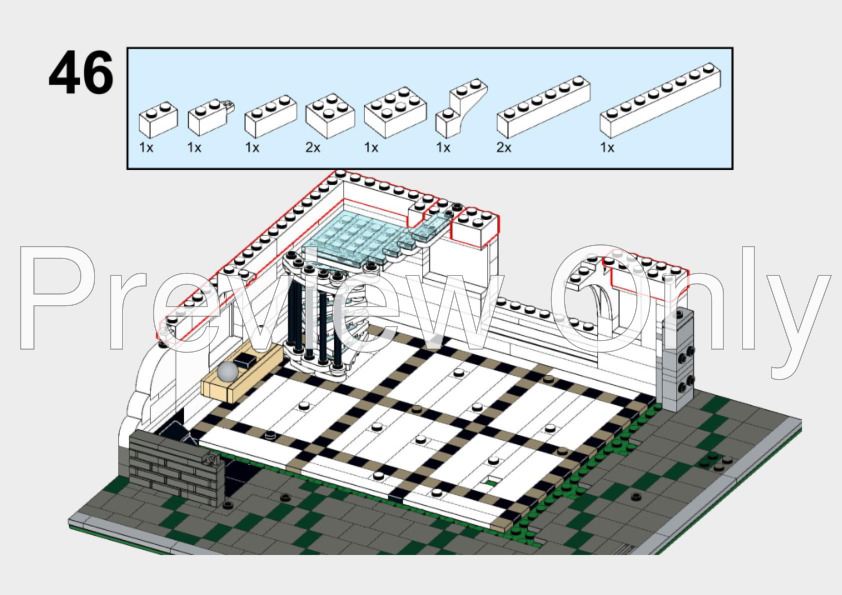 46

1x 1x 1x 2x 1x 1x 2x 1x

Preview Only