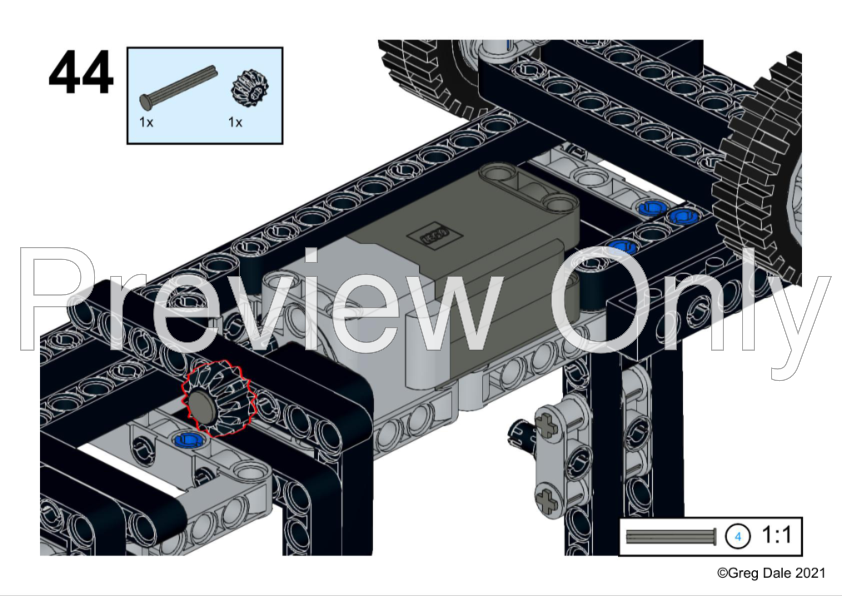 44

1x 1x

Preview Only

4 1:1

©Greg Dale 2021