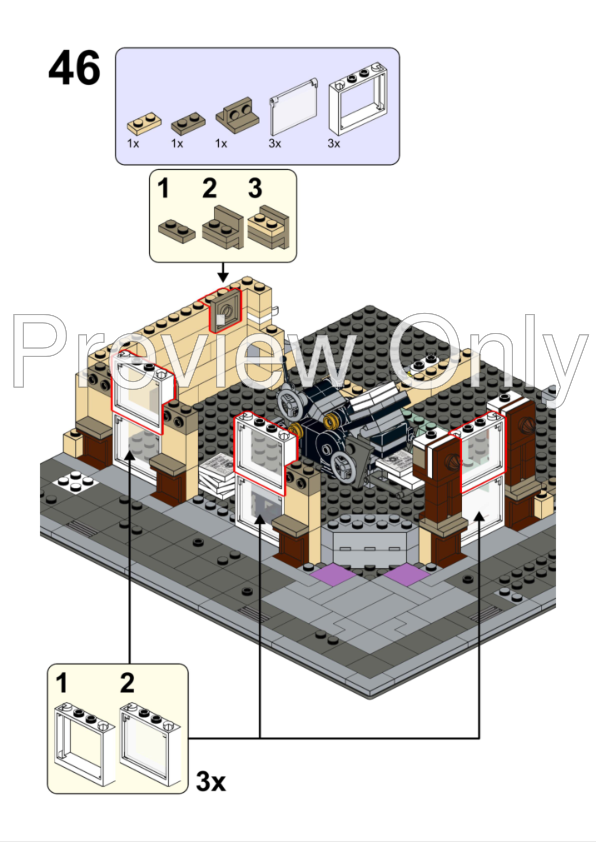 46

1x 1x 1x 3x 3x

1 2 3

Preview Only

1 2

3x