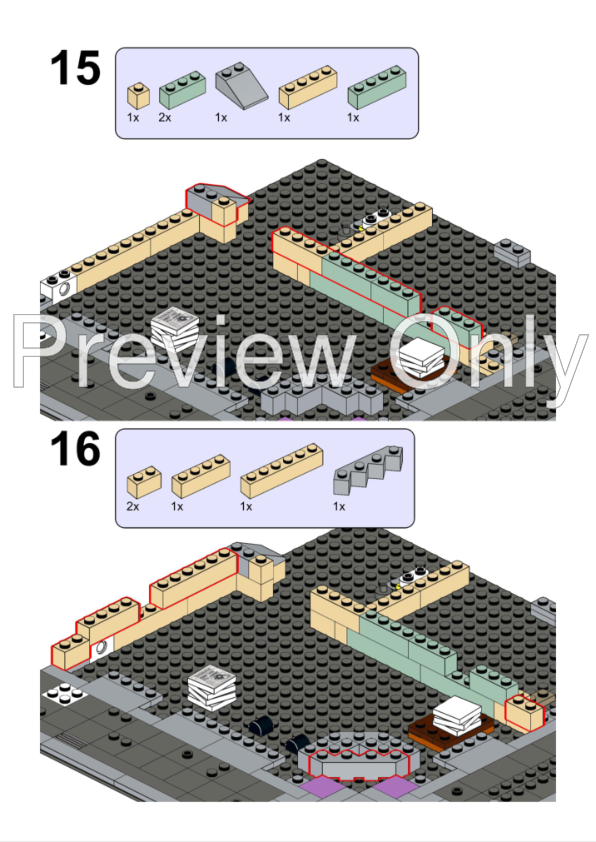 15

1x 2x 1x 1x 1x

Preview Only

16

2x 1x 1x 1x