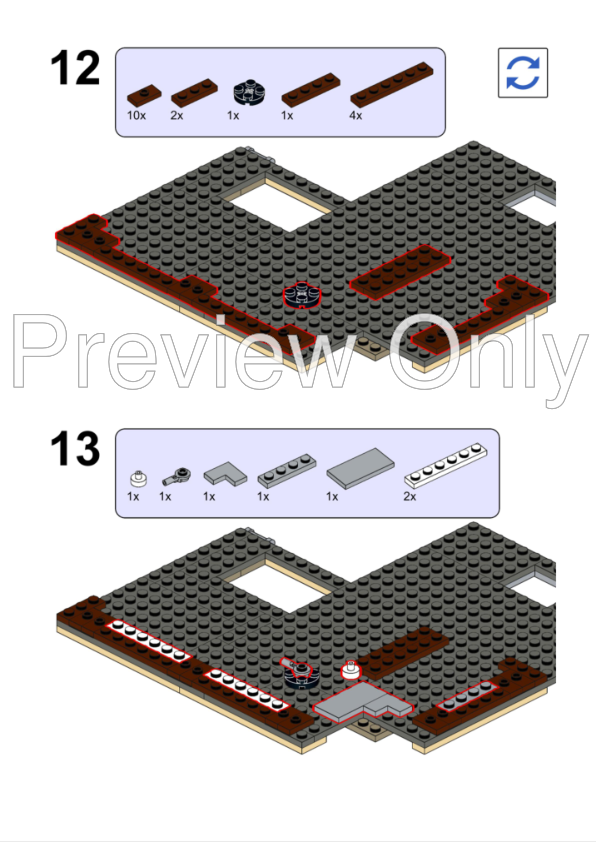 12

10x 2x 1x 1x 4x

Preview Only

13

1x 1x 1x 1x 1x 2x