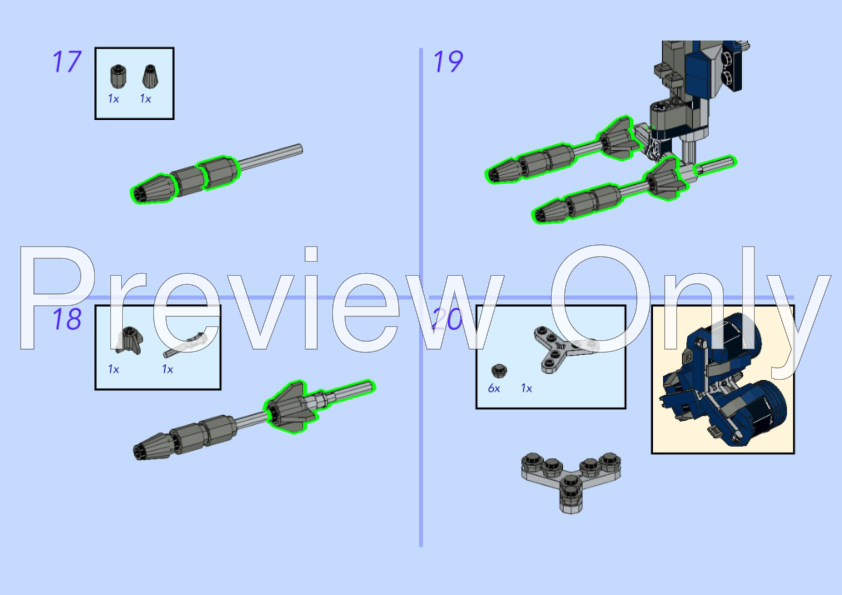 17
1x 1x

19

Preview Only

18
1x 1x

20
6x 1x