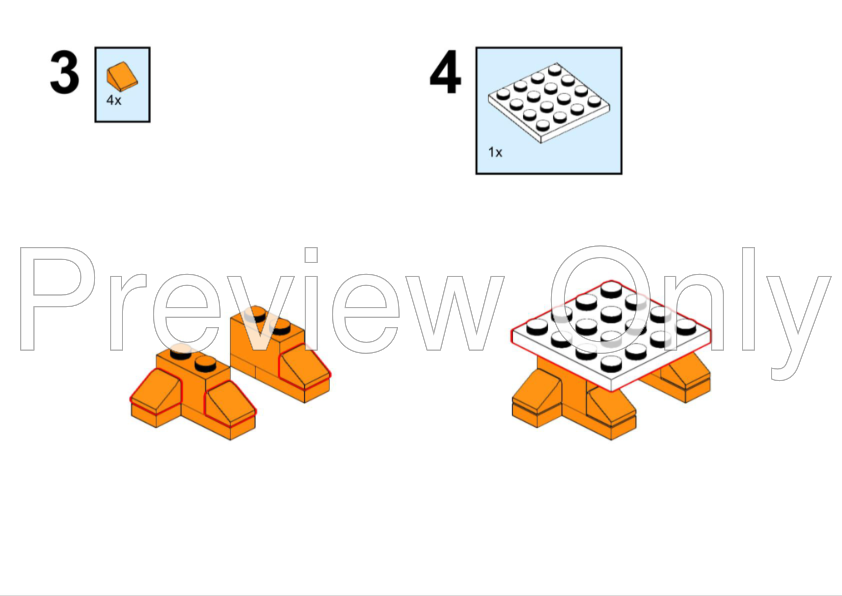 3
4x

4
1x

Preview Only