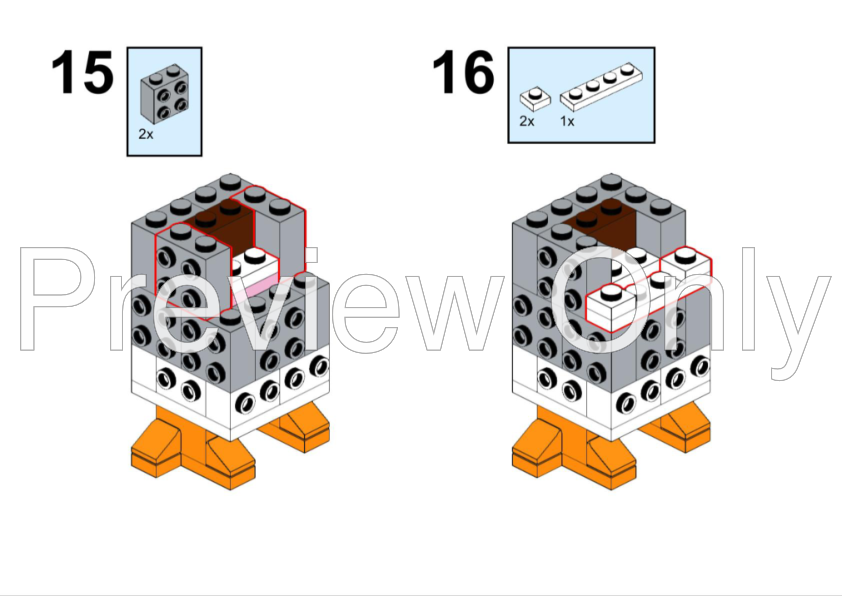 15

2x

16

2x 1x

Preview Only