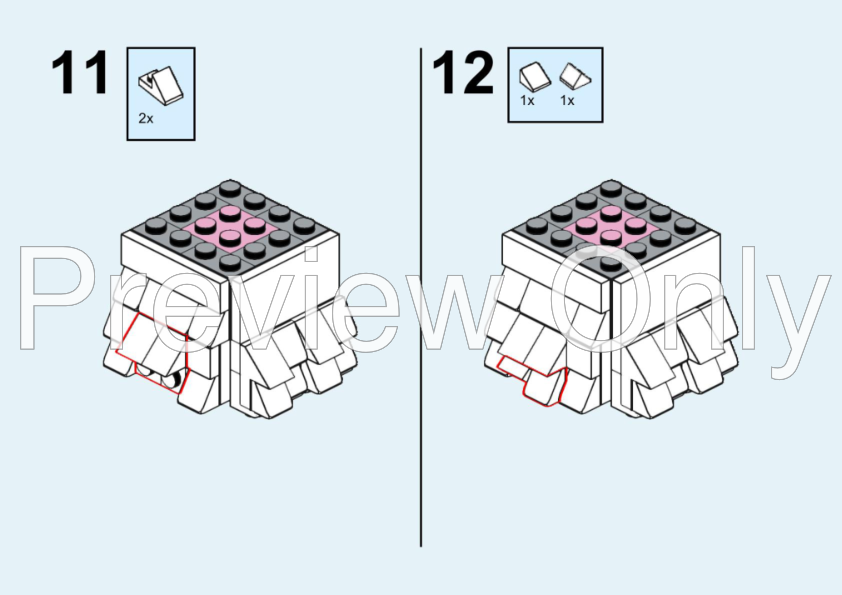 11
2x

12
1x 1x

Preview Only