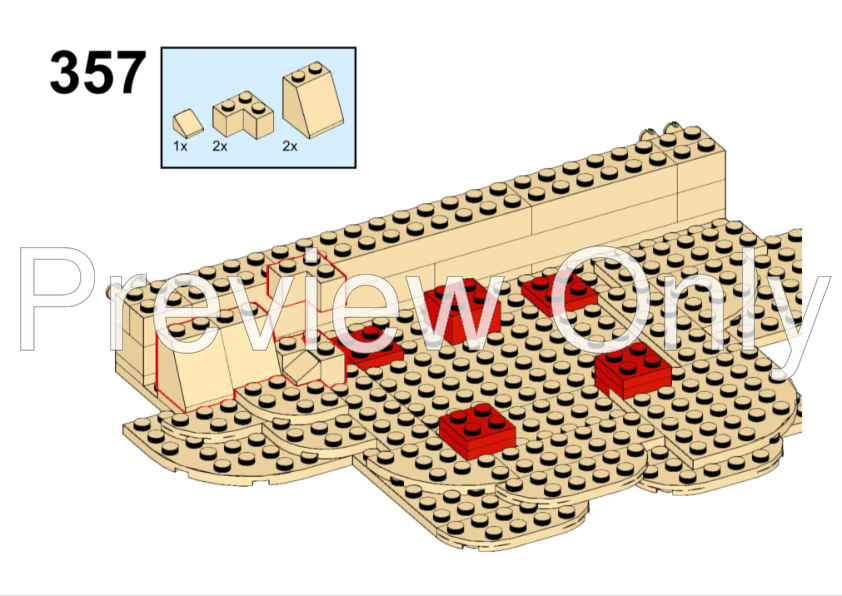 357

1x 2x 2x

Preview Only