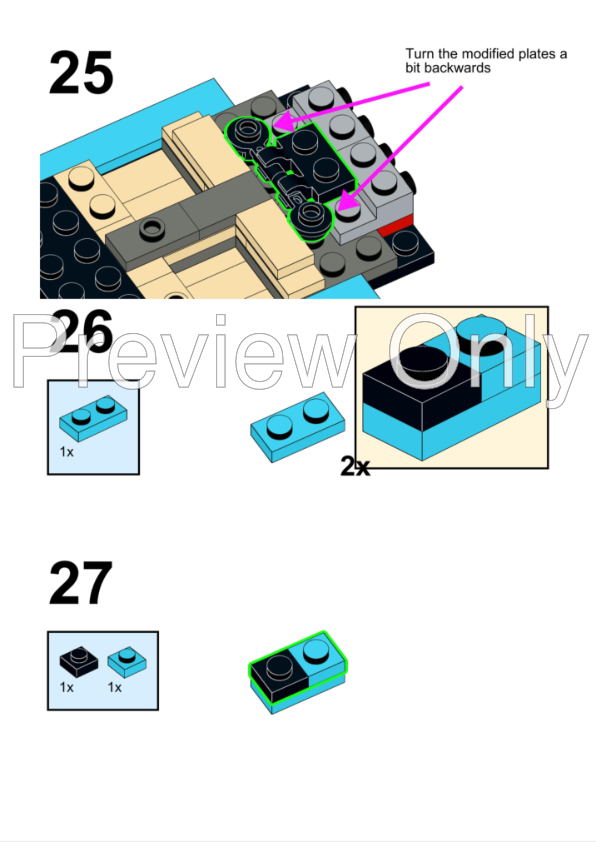 25

Turn the modified plates a bit backwards

26

Preview Only

1x

2x

27

1x 1x