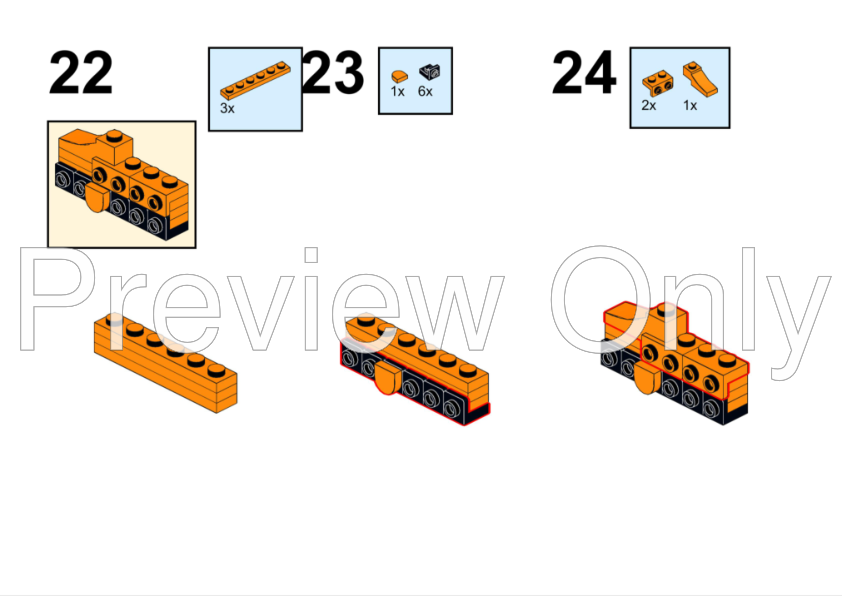 22

3x

23

1x 6x

24

2x 1x

Preview Only