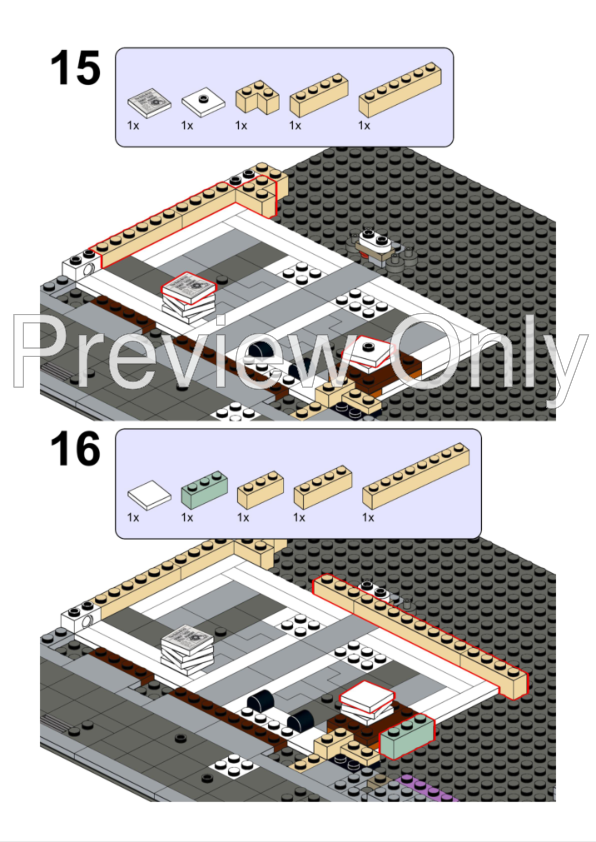 15

1x 1x 1x 1x 1x

Preview Only

16

1x 1x 1x 1x 1x