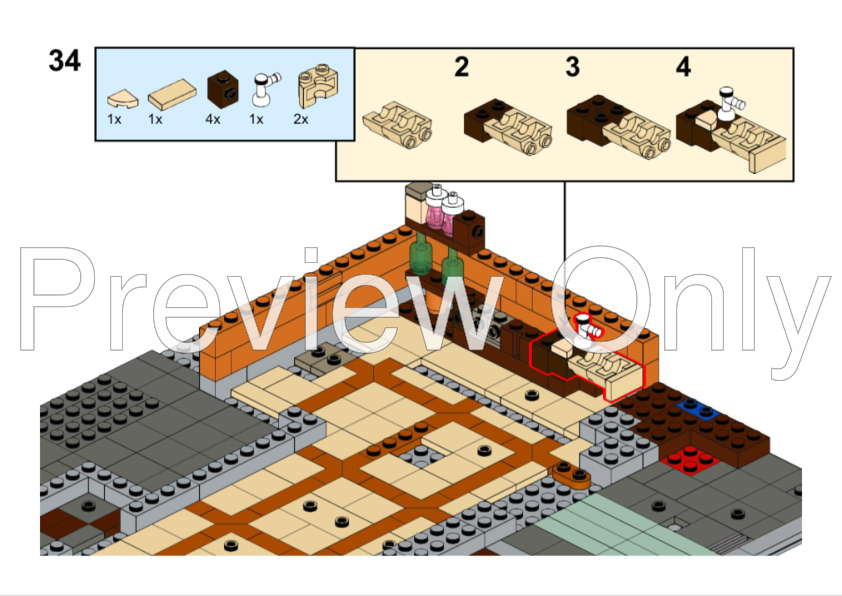 34

1x 1x 4x 1x 2x

2 3 4

Preview Only