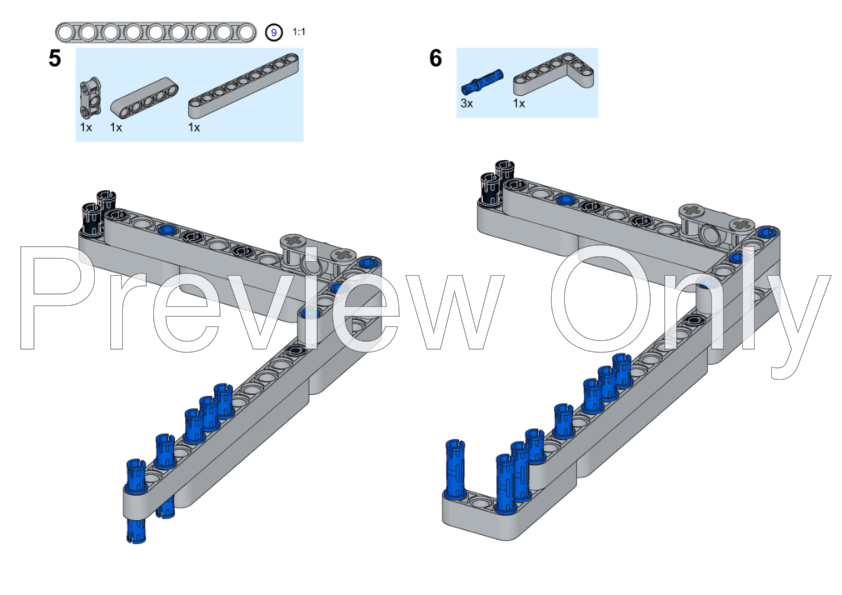 9 1:1

5

1x 1x 1x

6

3x 1x

Preview Only