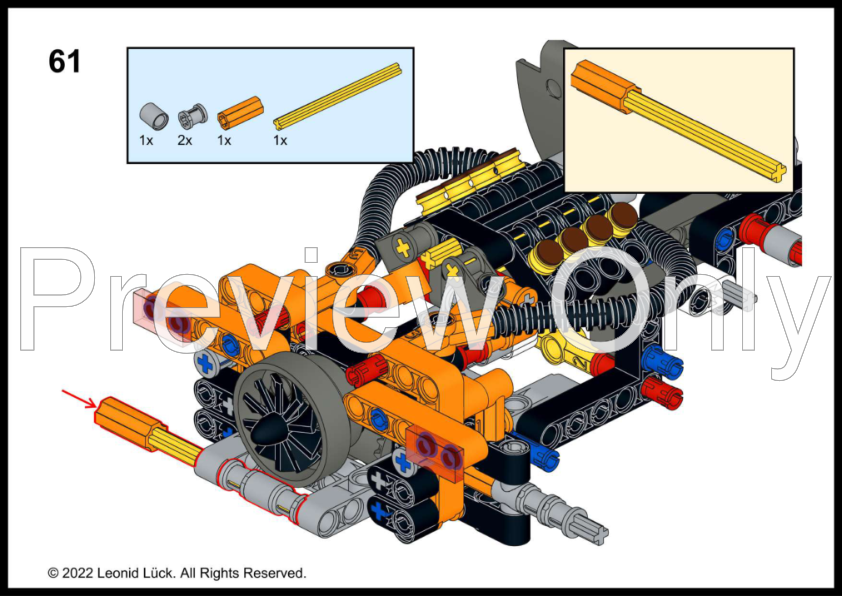 61

1x 2x 1x 1x

Preview Only

© 2022 Leonid Lück. All Rights Reserved.