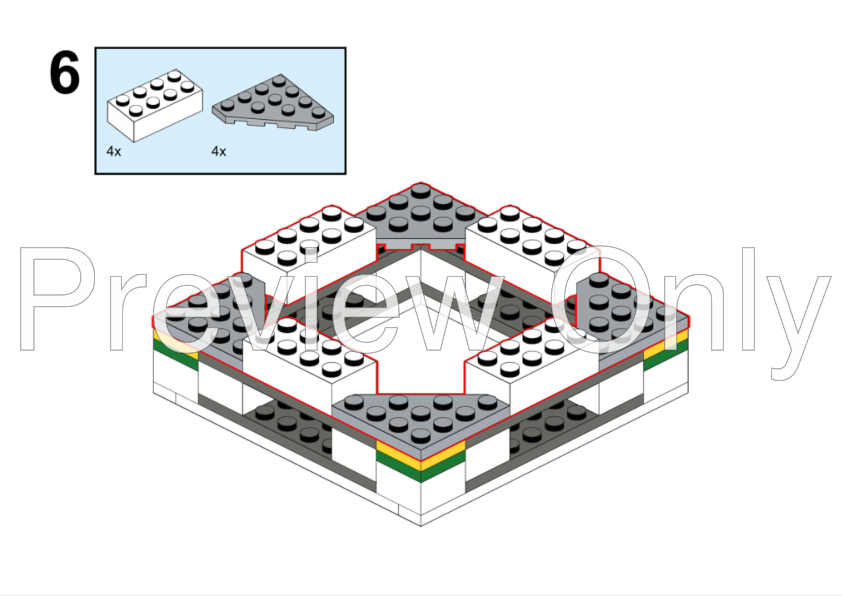 6

4x

4x

Preview Only