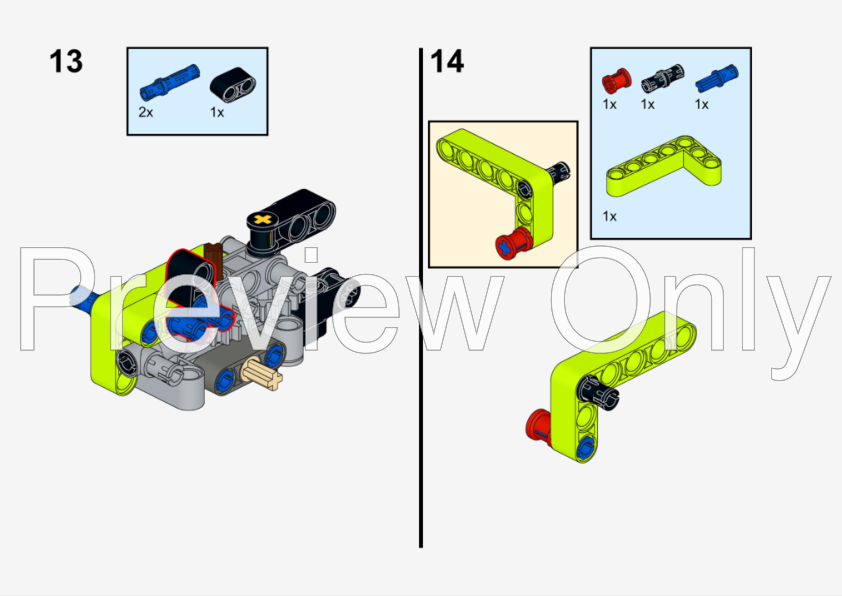 13

2x 1x

14

1x 1x 1x

1x

Preview Only