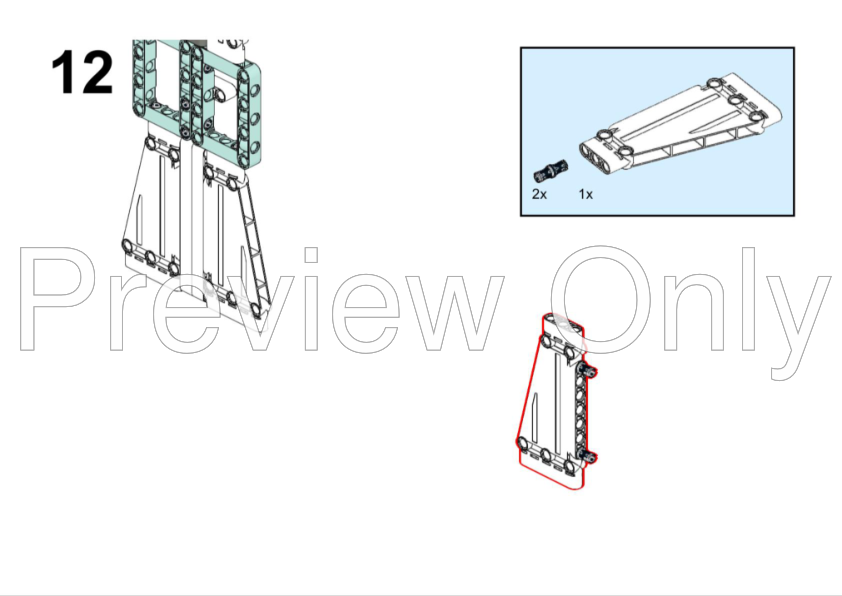 12

2x 1x

Preview Only