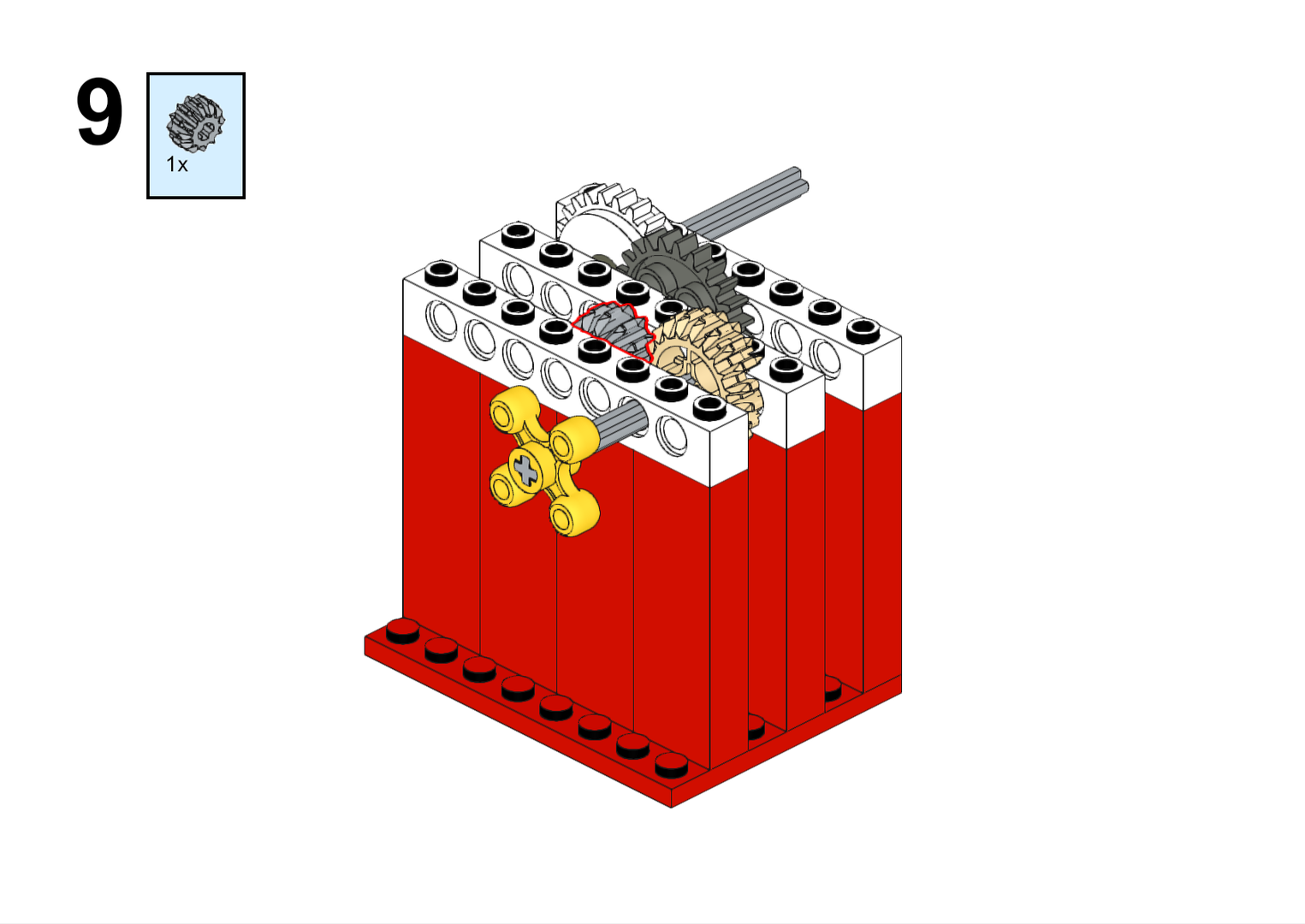 9

1x