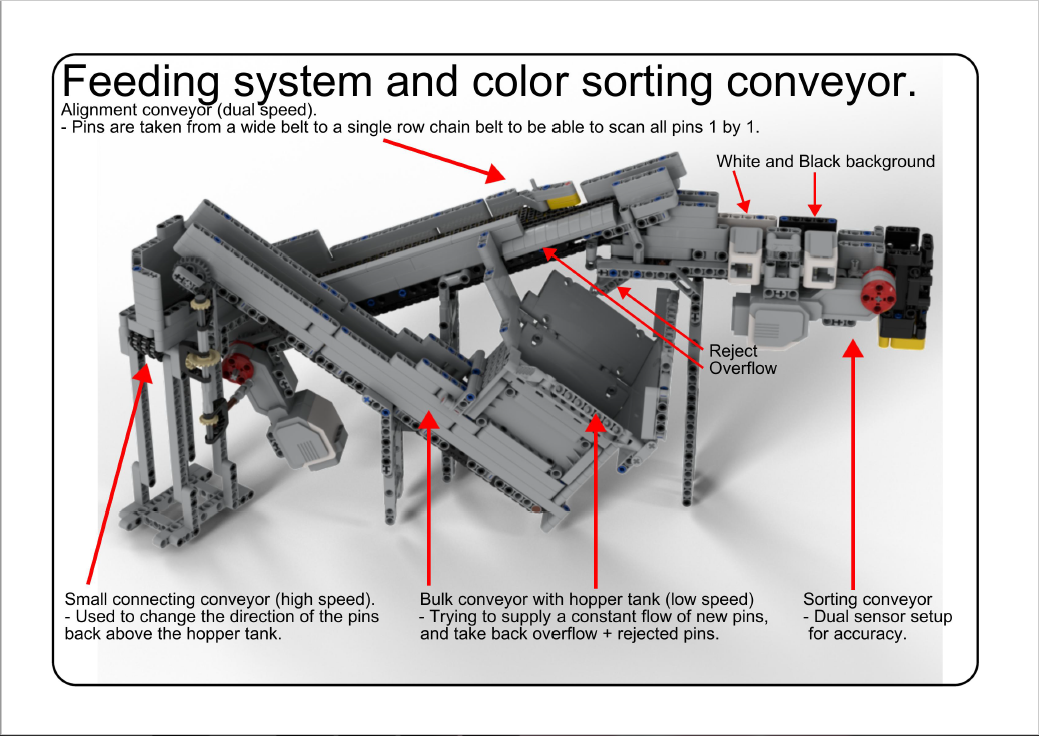 Feeding system and color sorting conveyor.
Alignment conveyor (dual speed).
- Pins are taken from a wide belt to a single row chain belt to be able to scan all pins 1 by 1.

White and Black background

Reject
Overflow

Small connecting conveyor (high speed).
- Used to change the direction of the pins back above the hopper tank.

Bulk conveyor with hopper tank (low speed)
- Trying to supply a constant flow of new pins, and take back overflow + rejected pins.

Sorting conveyor
- Dual sensor setup for accuracy.