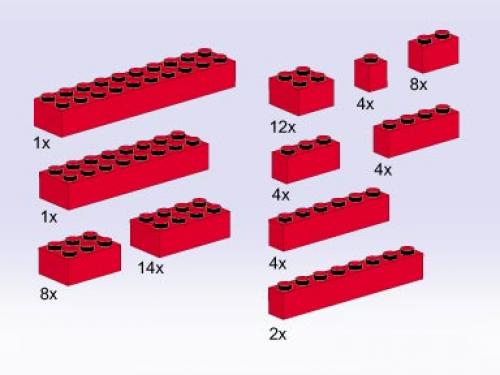 1x

1x

8x

14x

12x

4x

8x

4x

4x

4x

2x