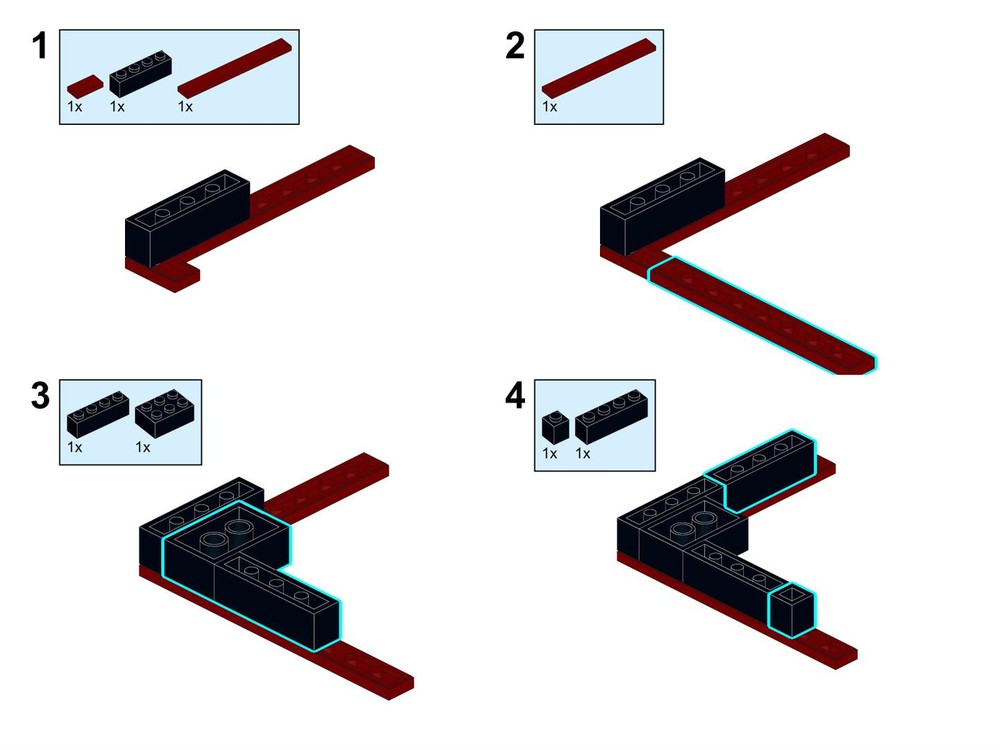 1
1x 1x 1x

2
1x

3
1x 1x

4
1x 1x