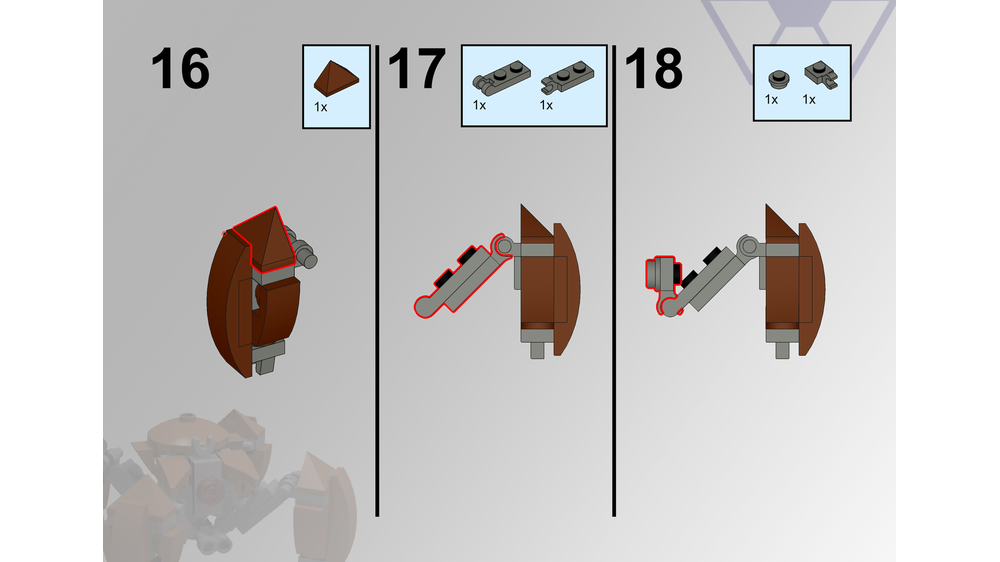 16

1x

17

1x 1x

18

1x 1x