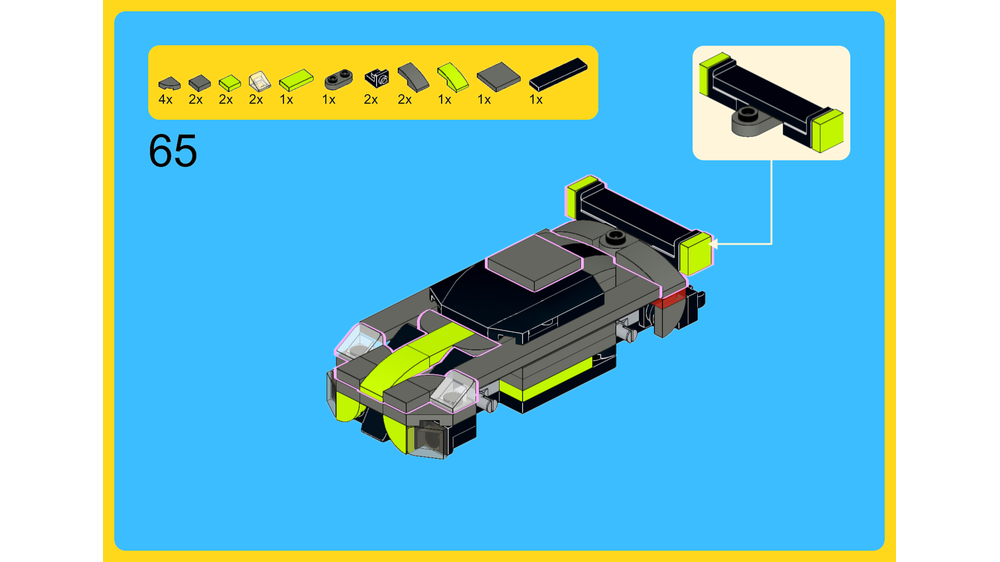 4x 2x 2x 2x 1x 1x 2x 2x 1x 1x 1x

65