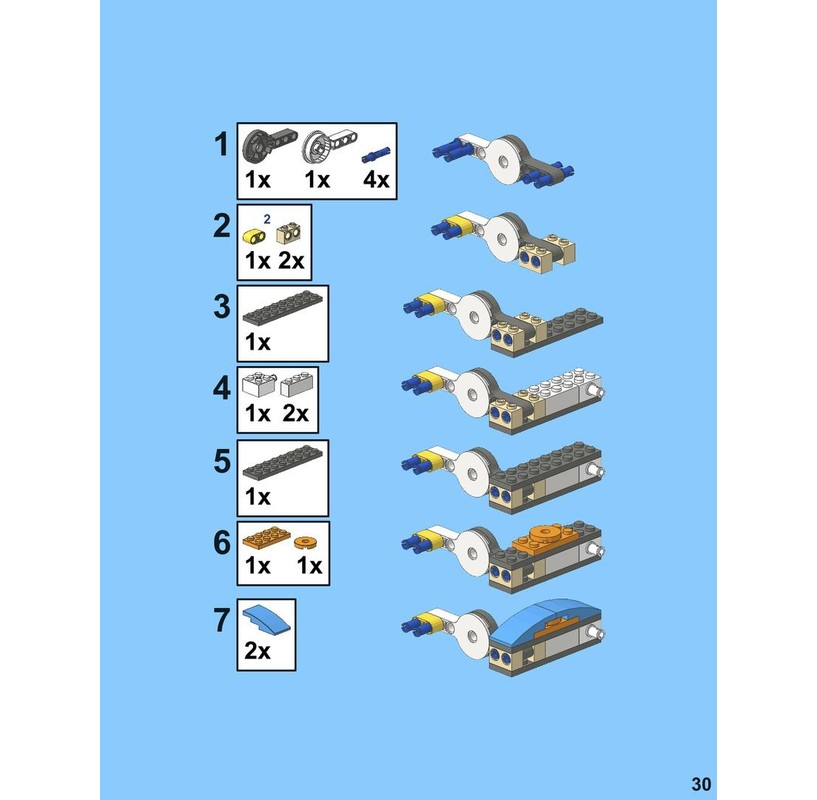 1
1x 1x 4x

2
2
1x 2x

3
1x

4
1x 2x

5
1x

6
1x 1x

7
2x

30