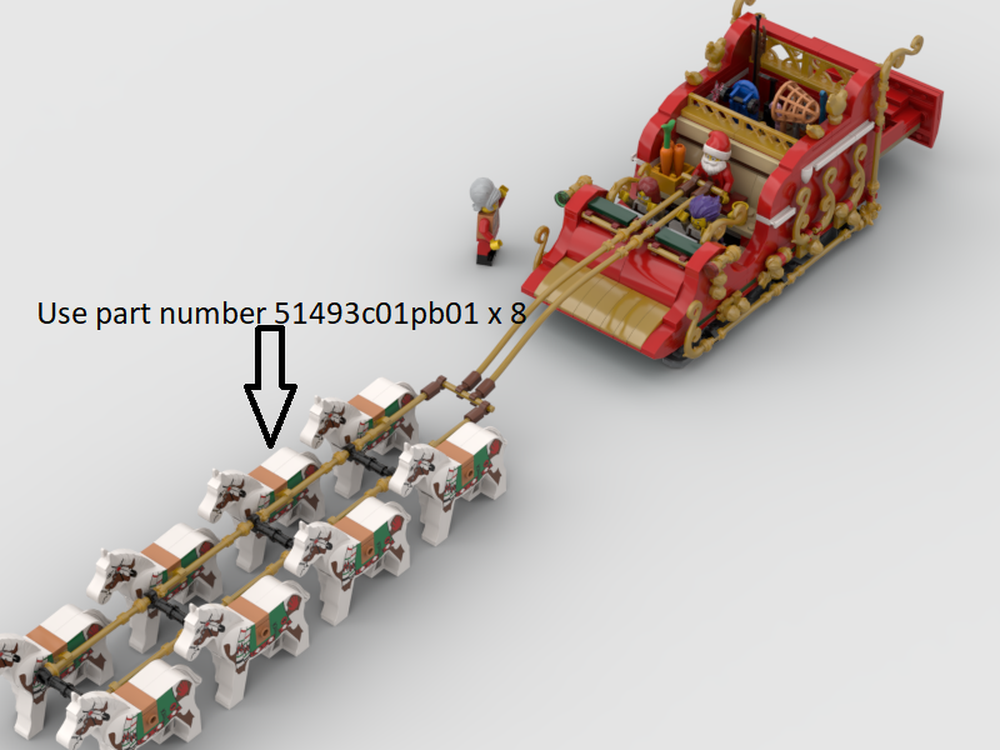 Use part number 51493c01pb01 x 8