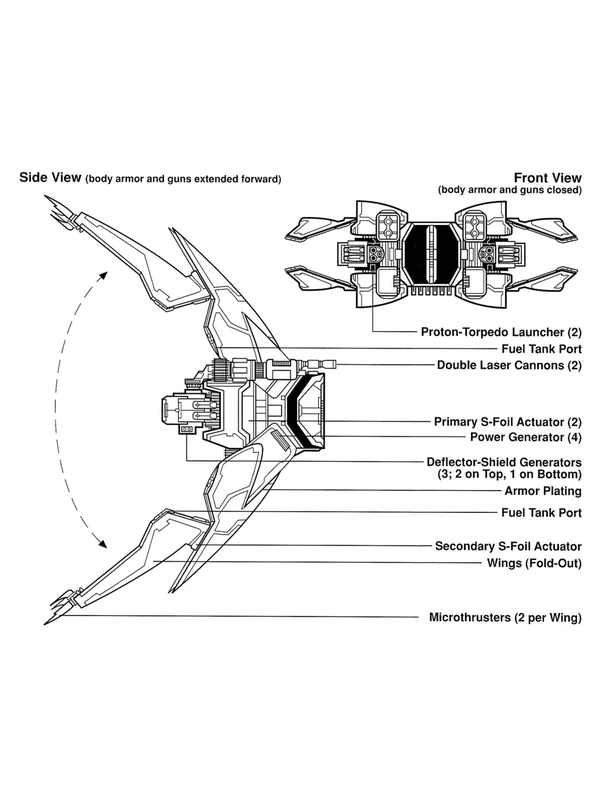 Side View (body armor and guns extended forward)

Front View
(body armor and guns closed)

Proton-Torpedo Launcher (2)
Fuel Tank Port
Double Laser Cannons (2)
Primary S-Foil Actuator (2)
Power Generator (4)
Deflector-Shield Generators (3; 2 on Top, 1 on Bottom)
Armor Plating
Fuel Tank Port
Secondary S-Foil Actuator
Wings (Fold-Out)
Microthrusters (2 per Wing)