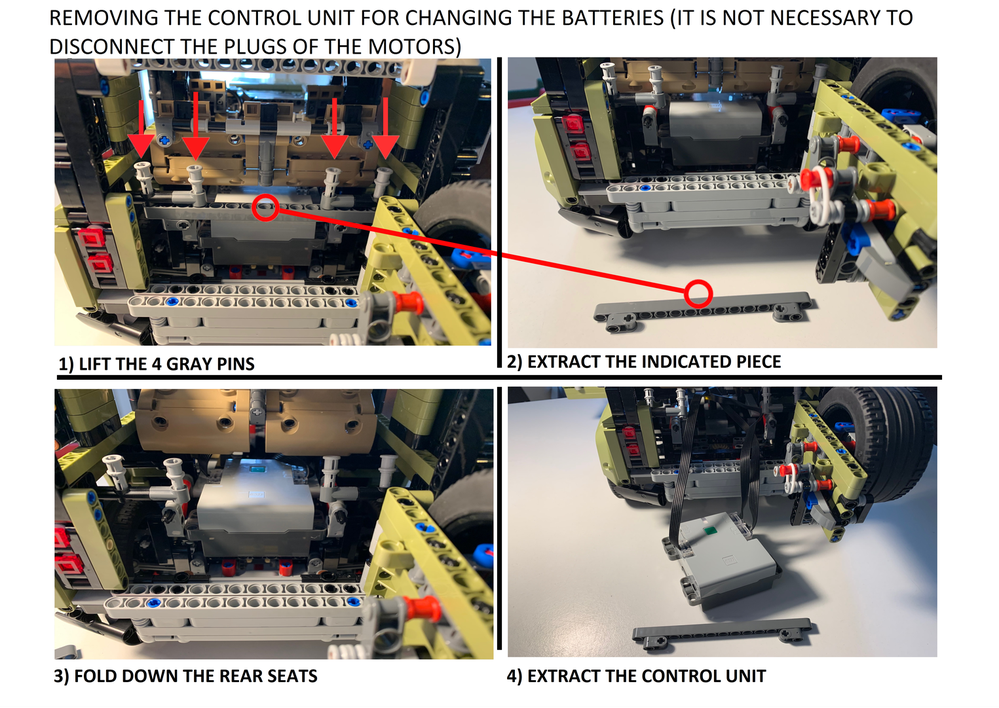 REMOVING THE CONTROL UNIT FOR CHANGING THE BATTERIES (IT IS NOT NECESSARY TO DISCONNECT THE PLUGS OF THE MOTORS)

1) LIFT THE 4 GRAY PINS

2) EXTRACT THE INDICATED PIECE

3) FOLD DOWN THE REAR SEATS

4) EXTRACT THE CONTROL UNIT