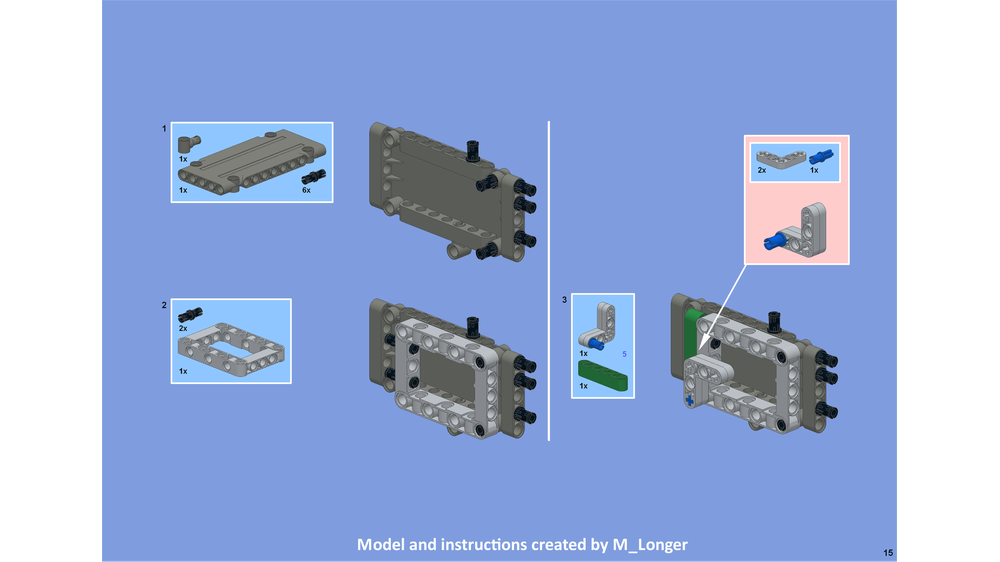 1
1x
1x
6x

2
2x
1x

3
1x
5
1x

2x
1x

Model and instructions created by M_Longer

15