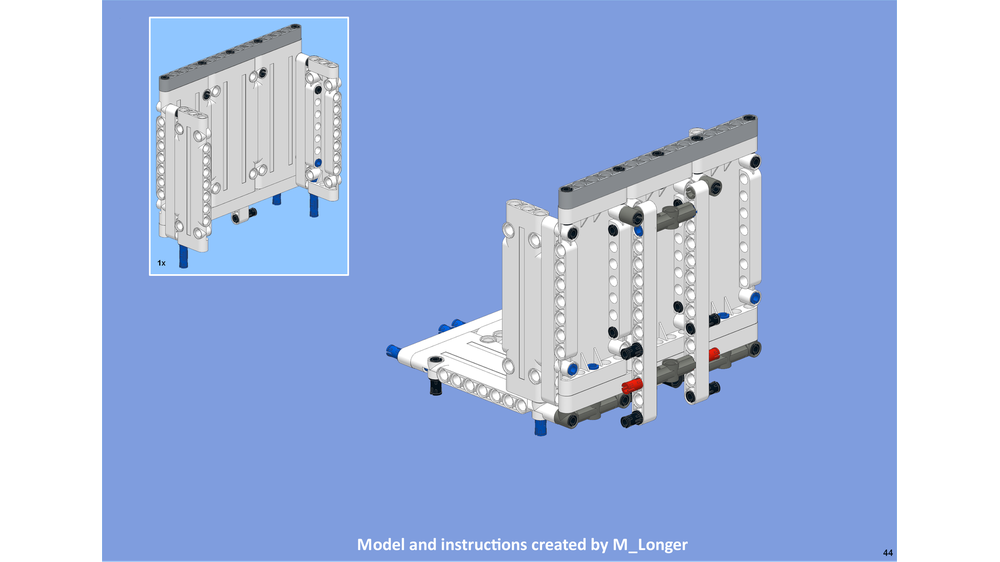 1x

Model and instructions created by M_Longer

44