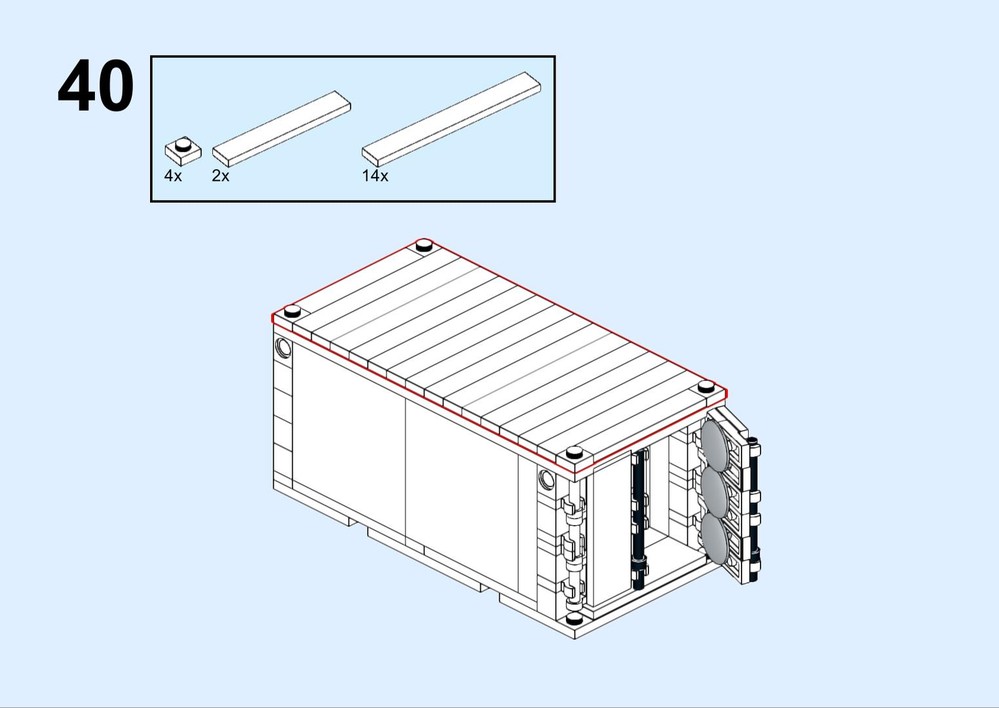 40

4x 2x 14x