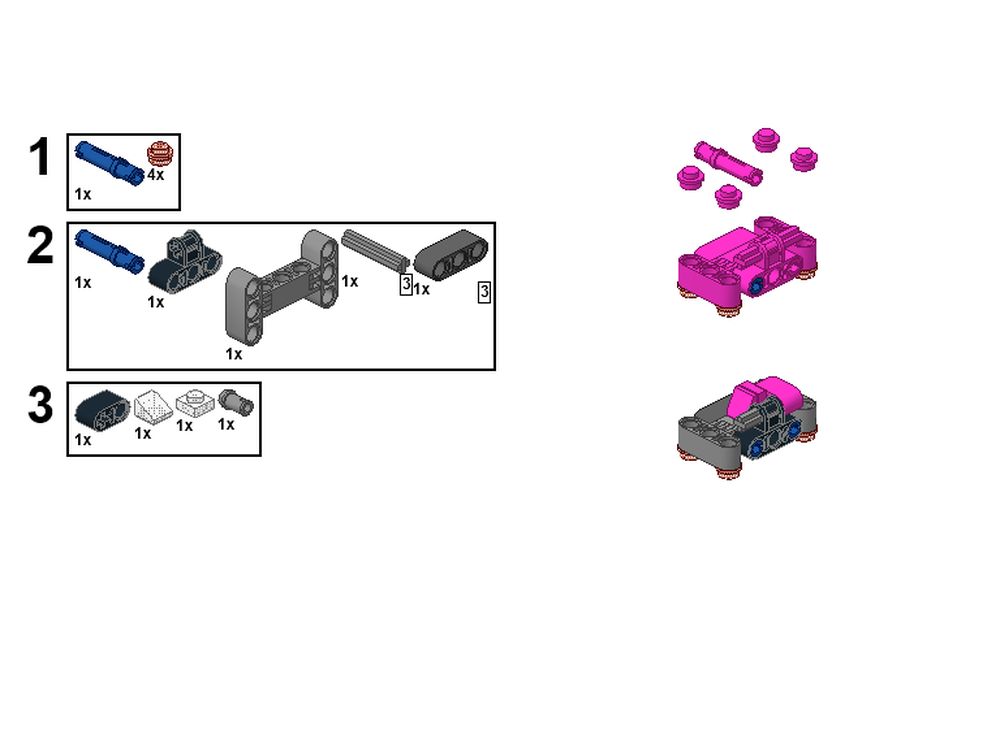 1
1x 4x

2
1x 1x 1x 1x 3 1x 3

3
1x 1x 1x 1x