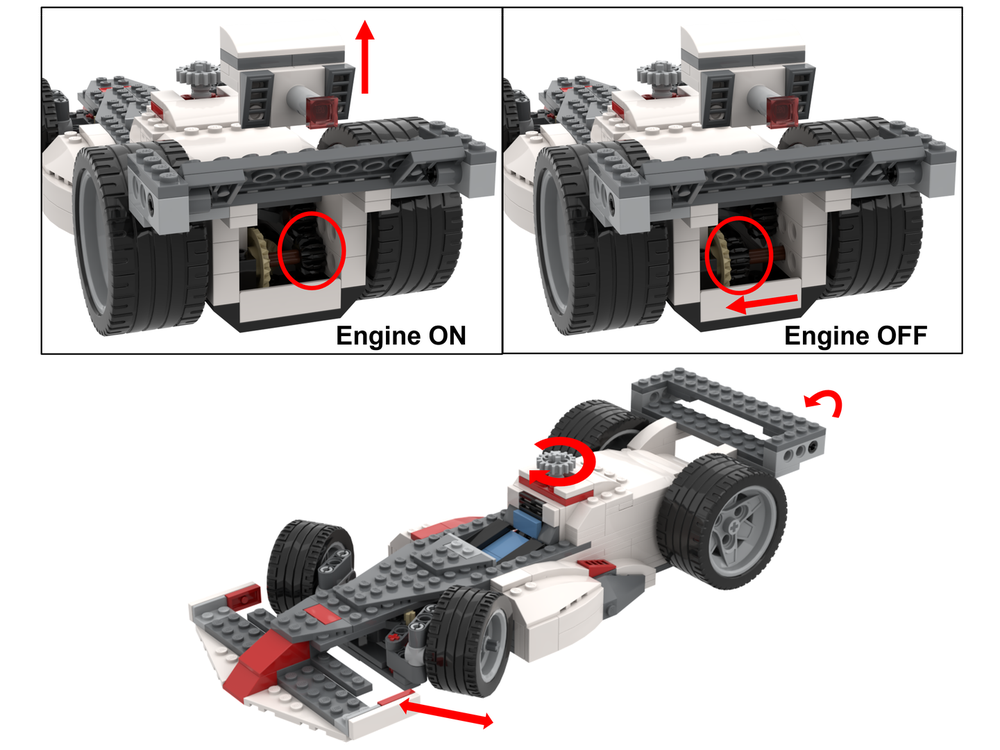 Engine ON

Engine OFF