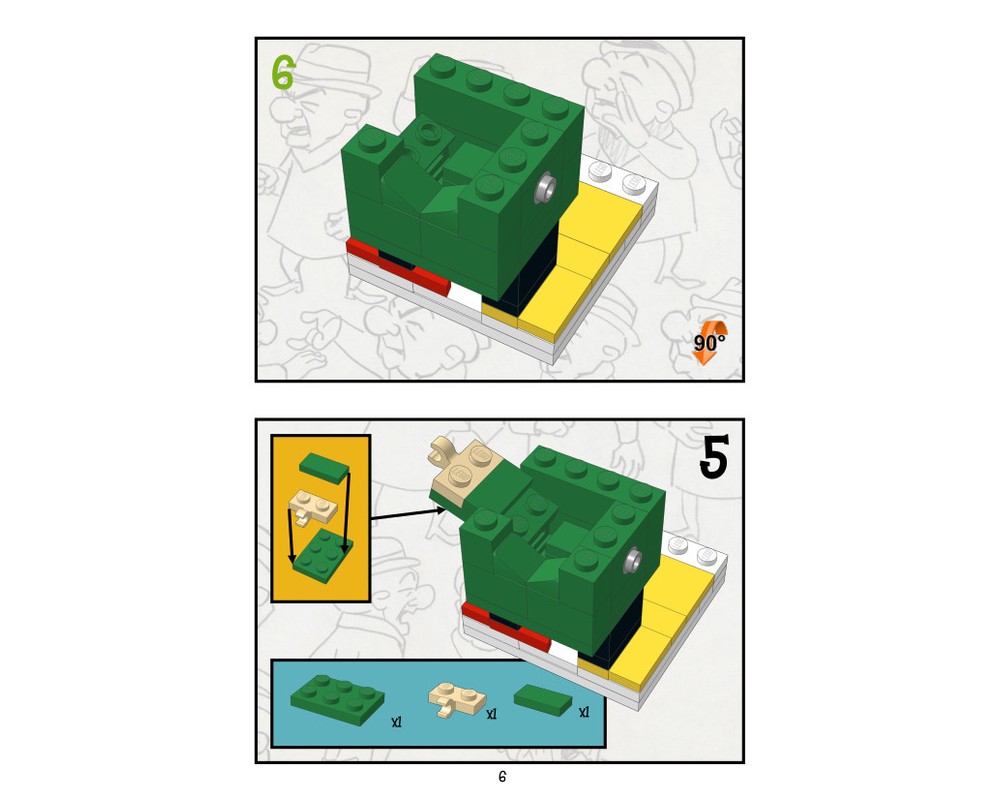 6

90°

5

x1

x1

x1

6