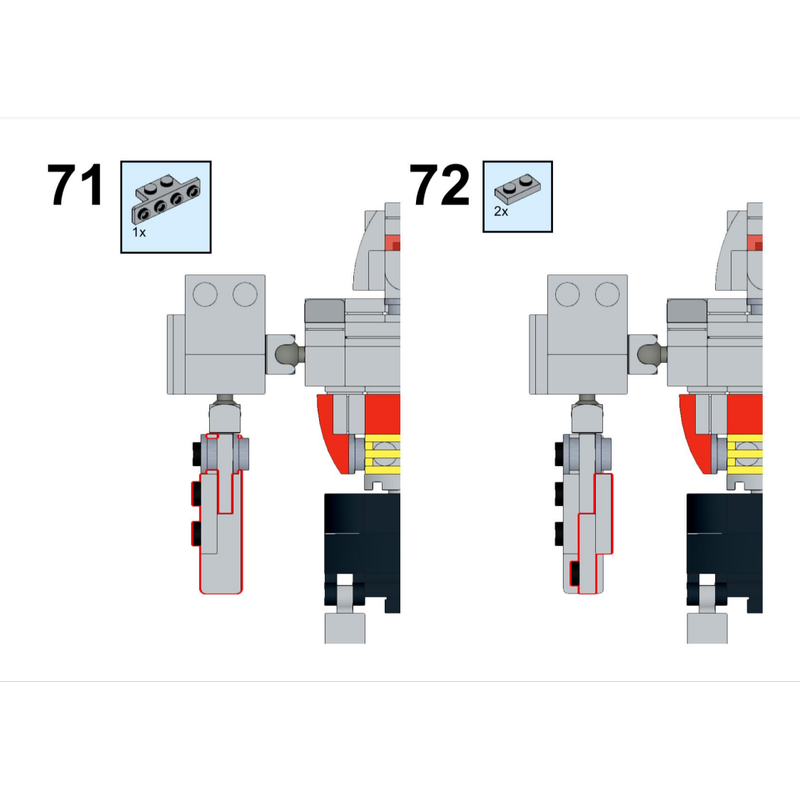 71

1x

72

2x