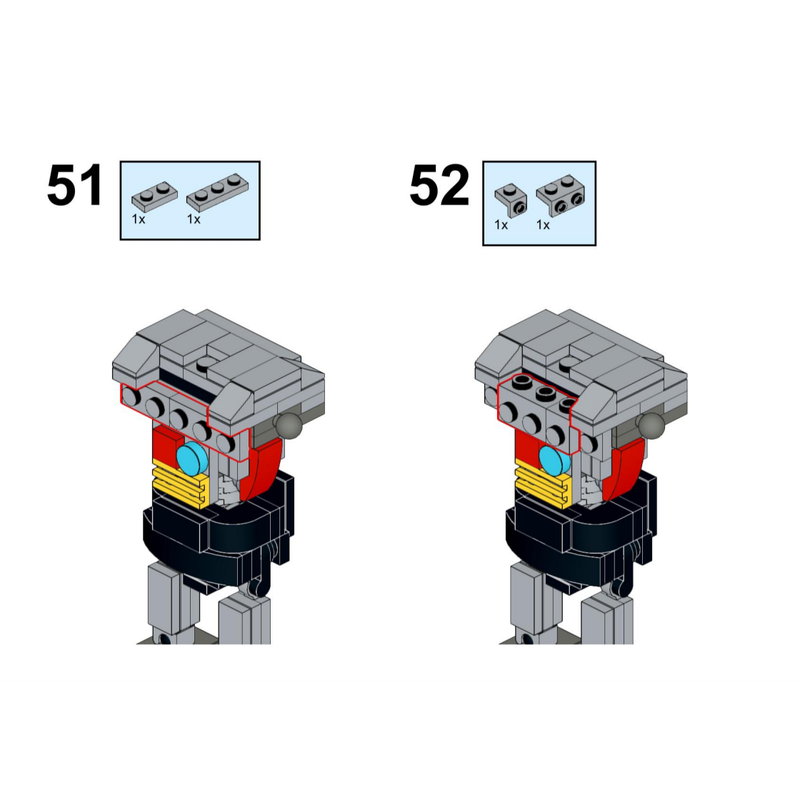 51

1x 1x

52

1x 1x