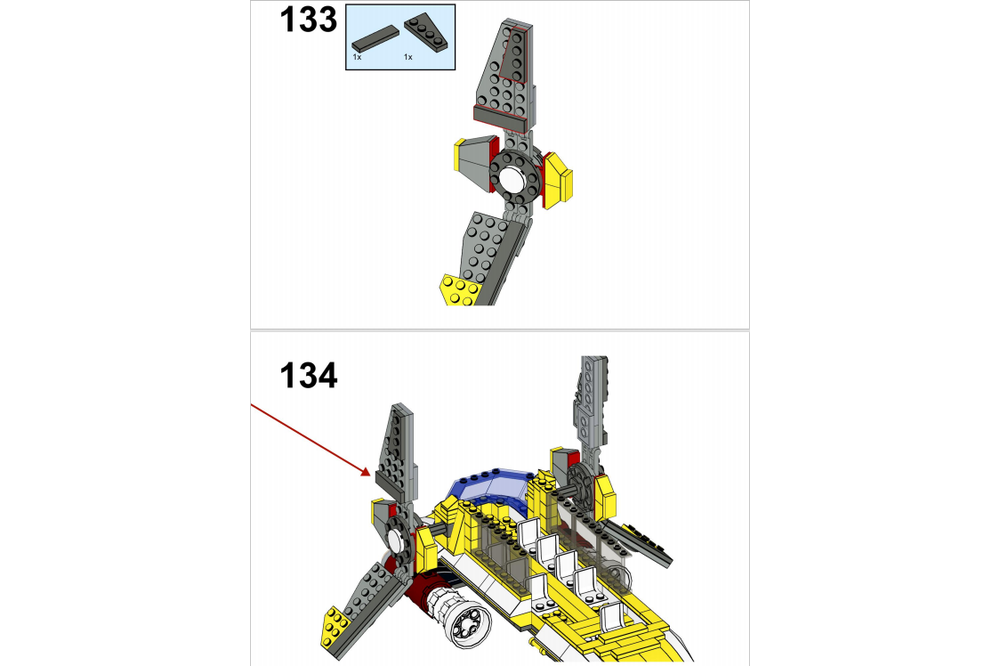 133

1x 1x

134