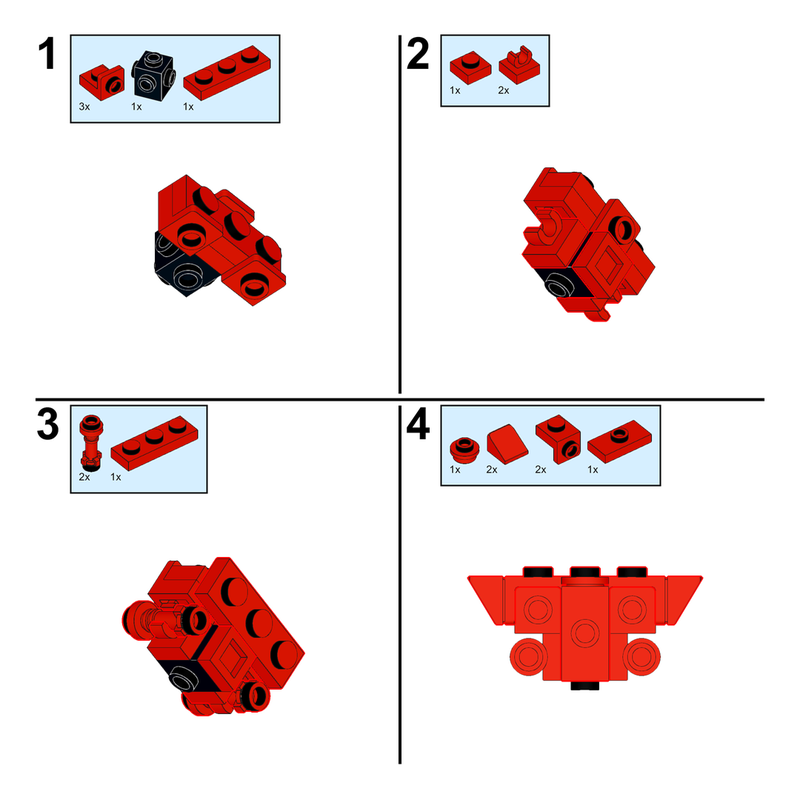 1

3x 1x 1x

2

1x 2x

3

2x 1x

4

1x 2x 2x 1x