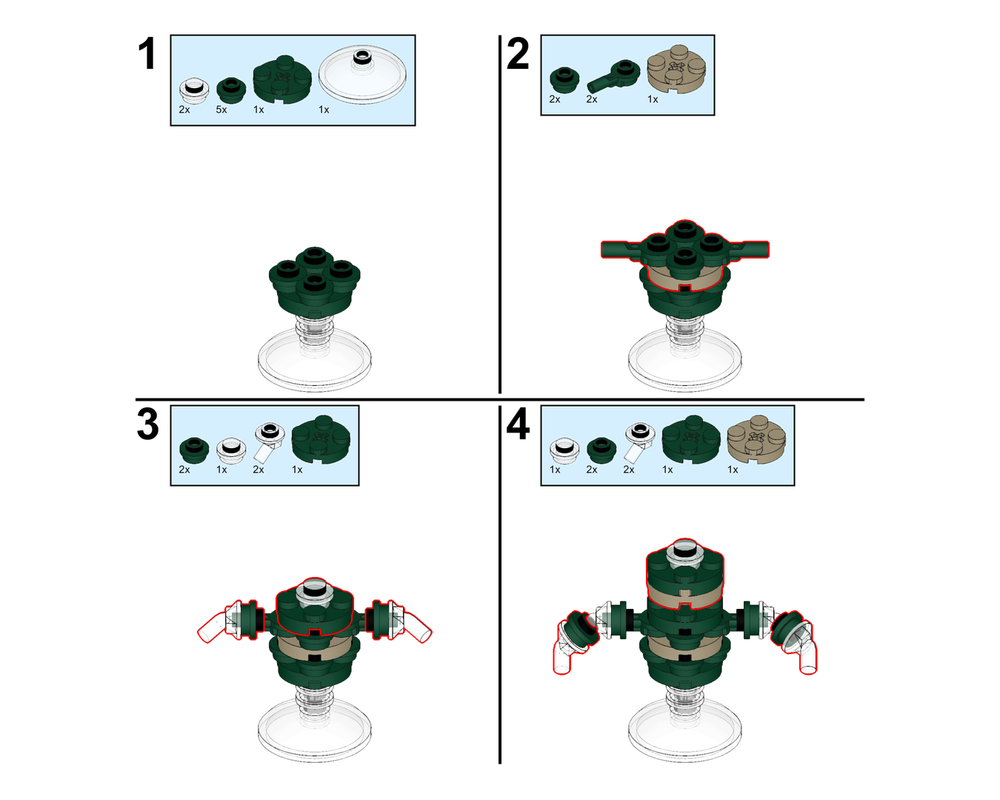 1

2x 5x 1x 1x

2

2x 2x 1x

3

2x 1x 2x 1x

4

1x 2x 2x 1x 1x