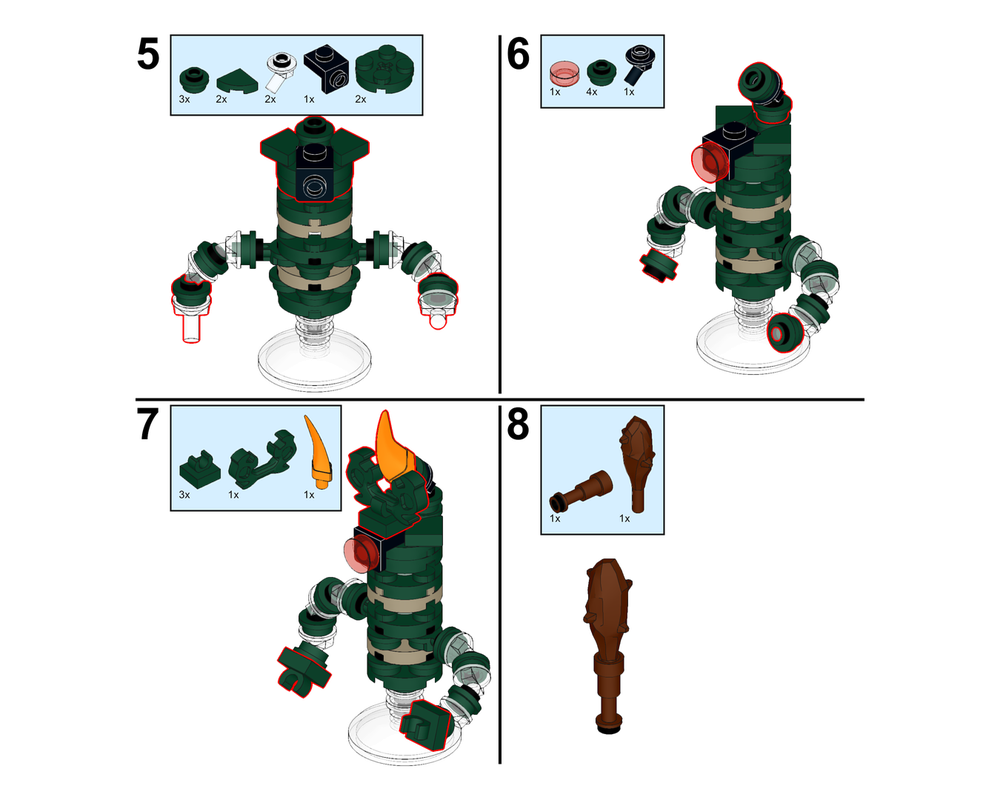 5

3x 2x 2x 1x 2x

6

1x 4x 1x

7

3x 1x 1x

8

1x 1x