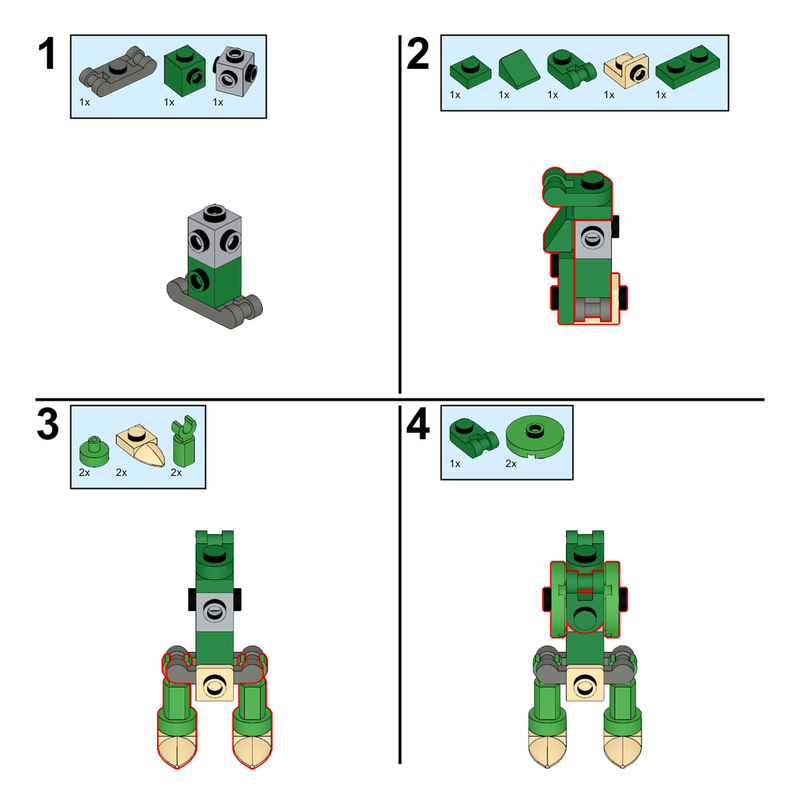 1

1x 1x 1x

2

1x 1x 1x 1x 1x

3

2x 2x 2x

4

1x 2x