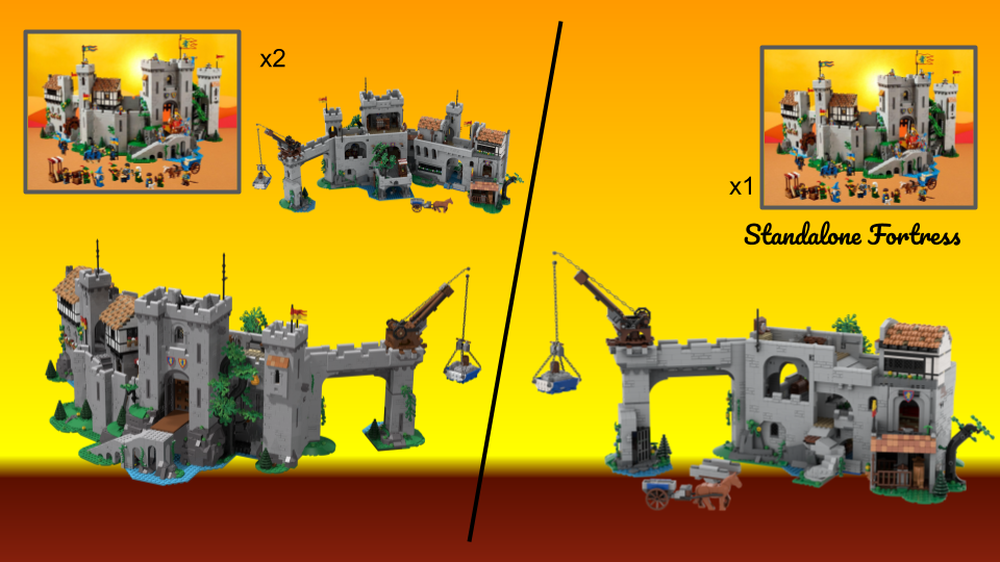 x2

x1

Standalone Fortress